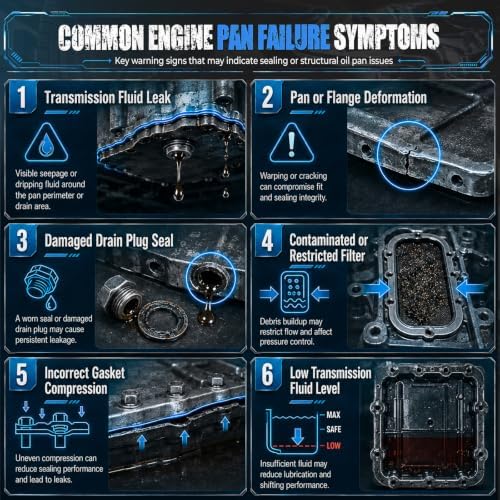 COMMON ENGINE PAN FAILURE SYMPTOMS

Key warning signs that may indicate sealing or structural oil pan issues

1 Transmission Fluid Leak

Visible seepage or dripping fluid around the pan perimeter or drain area.

2 Pan or Flange Deformation

Warping or cracking can compromise fit and sealing integrity.

3 Damaged Drain Plug Seal

A worn seal or damaged drain plug may cause persistent leakage.

4 Contaminated or Restricted Filter

Debris buildup may restrict flow and affect pressure control.

5 Incorrect Gasket Compression

Uneven compression can reduce sealing performance and lead to leaks.

6 Low Transmission Fluid Level

MAX
SAFE
LOW

Insufficient fluid may reduce lubrication and shifting performance.